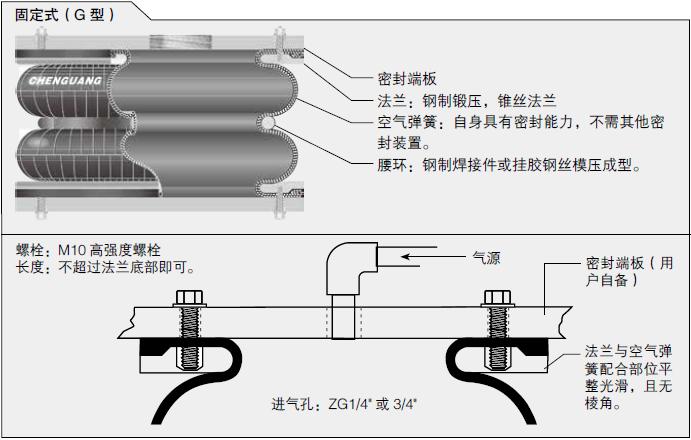 固定式（G 型）

CHENGUANG

密封端板

法兰：钢制锻压，锥丝法兰

空气弹簧：自身具有密封能力，不需其他密封装置。

腰环：钢制焊接件或挂胶钢丝模压成型。

螺栓：M10 高强度螺栓
长度：不超过法兰底部即可。

气源

密封端板（用户自备）

法兰与空气弹簧配合部位平整光滑，且无棱角。

进气孔：ZG1/4" 或 3/4"